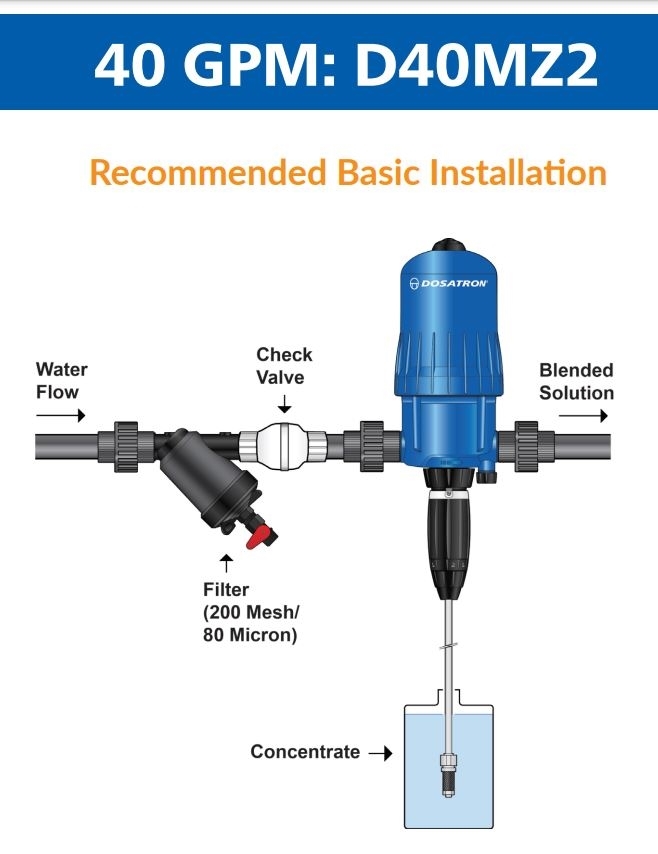 40 GPM: D40MZ2

Recommended Basic Installation

DOSATRON

Water Flow

Check Valve

Blended Solution

Filter (200 Mesh/ 80 Micron)

Concentrate