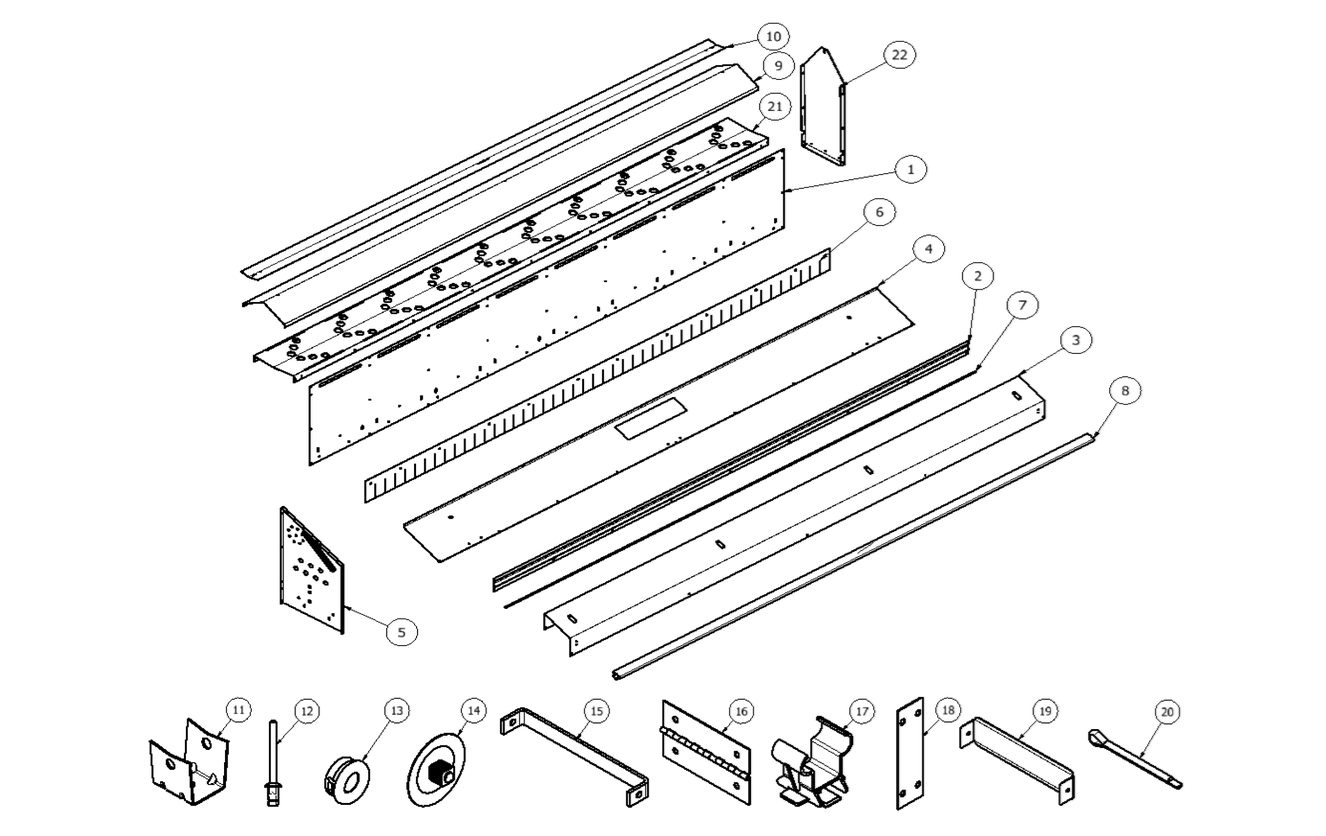 10
9
22
21
1
6
4
2
7
3
8
5
11
12
13
14
15
16
17
18
19
20