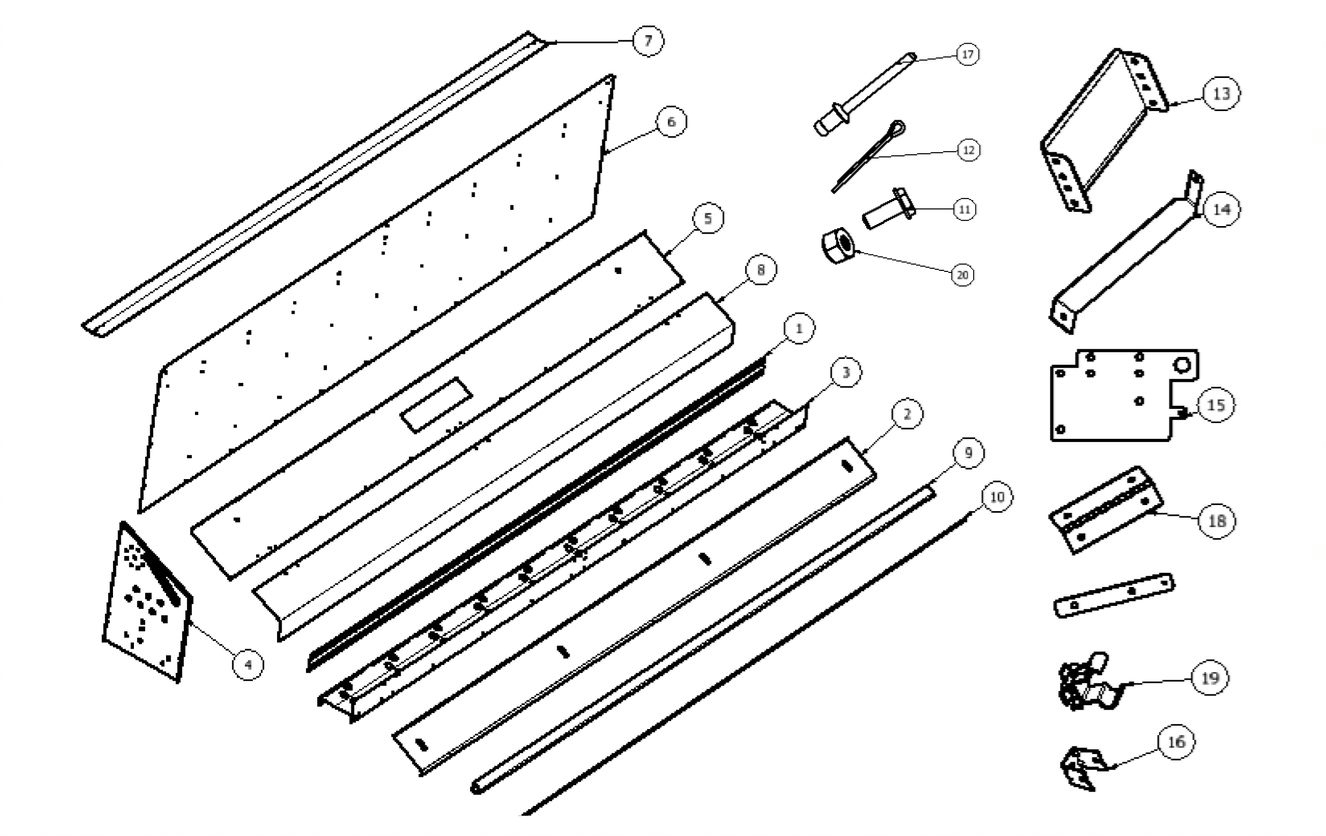 7
6
5
8
1
3
2
9
10
4
17
12
11
20
13
14
15
18
19
16