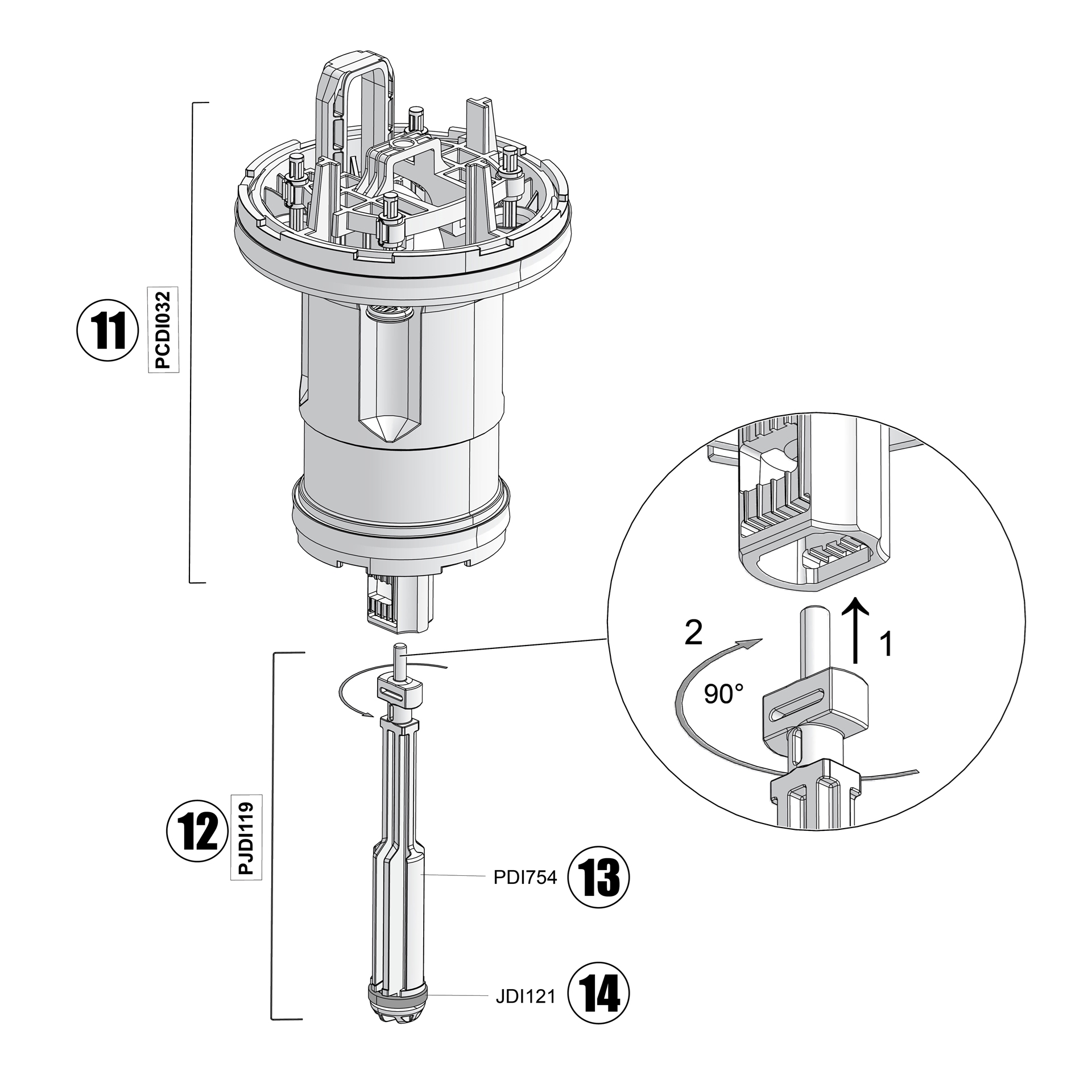 11
PCDI032

2
1
90°

12
PJDI119

PDI754
13

JDI121
14