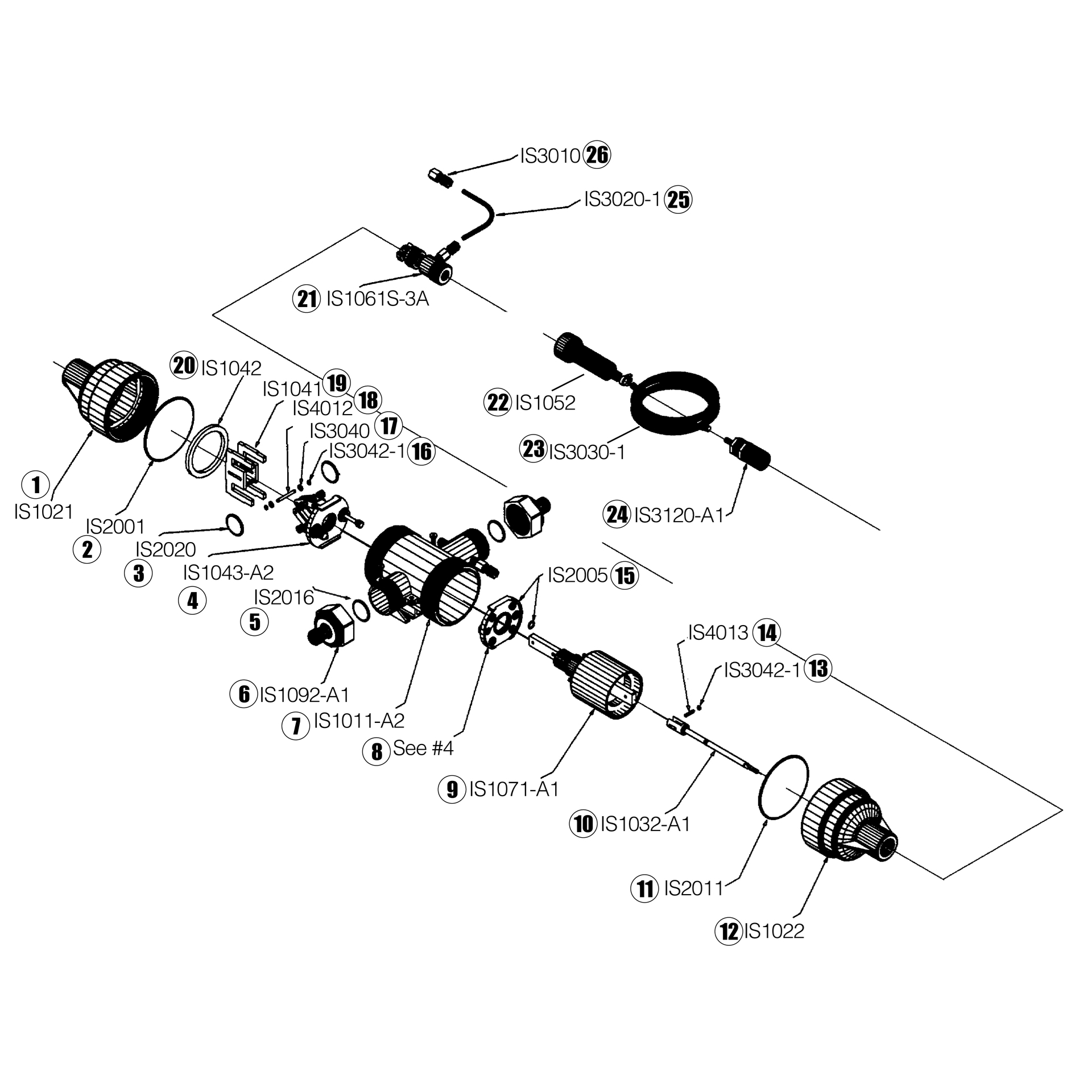 IS3010 26

IS3020-1 25

21 IS1061S-3A

20 IS1042

IS1041 19

IS4012 18

IS3040 17

IS3042-1 16

22 IS1052

23 IS3030-1

24 IS3120-A1

1
IS1021

IS2001
2

IS2020
3

IS1043-A2
4

IS2016
5

IS2005 15

IS4013 14

IS3042-1 13

6 IS1092-A1

7 IS1011-A2

8 See #4

9 IS1071-A1

10 IS1032-A1

11 IS2011

12 IS1022