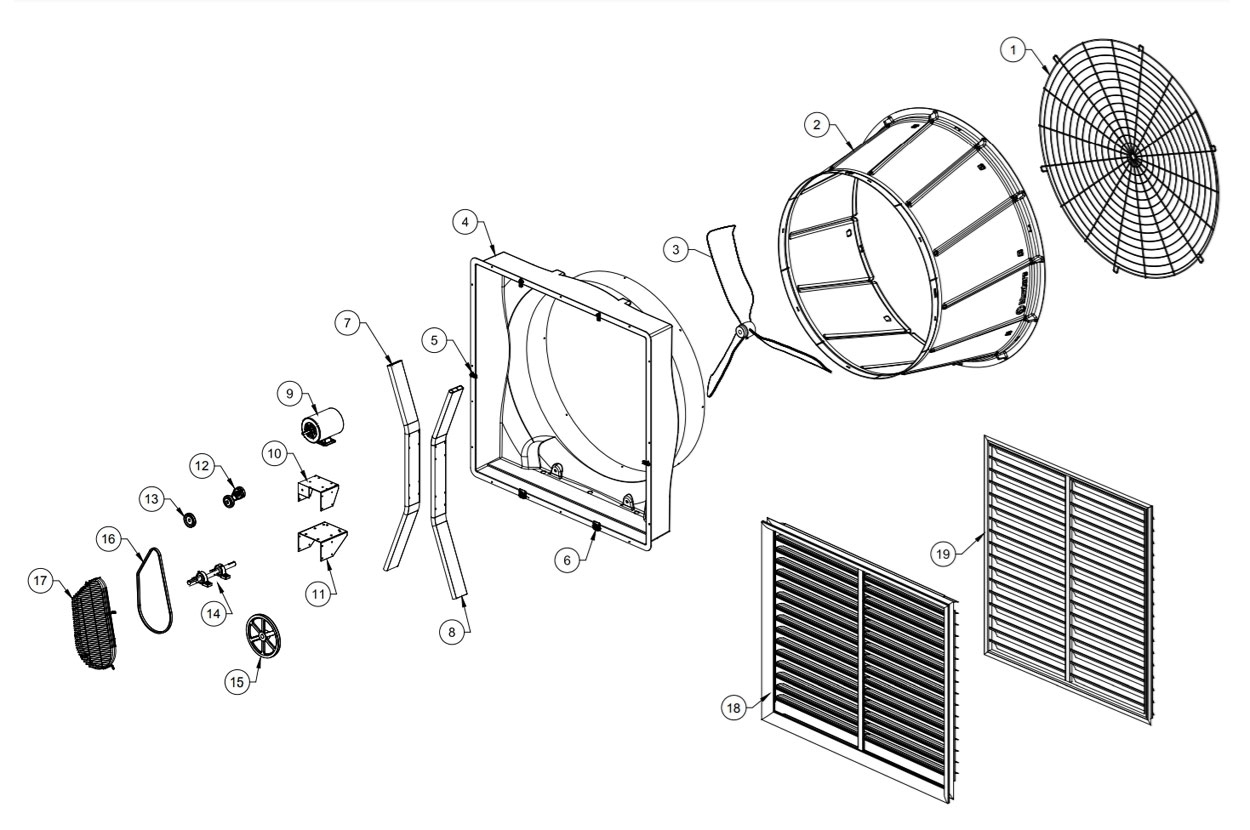 1
2
3
4
5
6
7
8
9
10
11
12
13
14
15
16
17
18
19