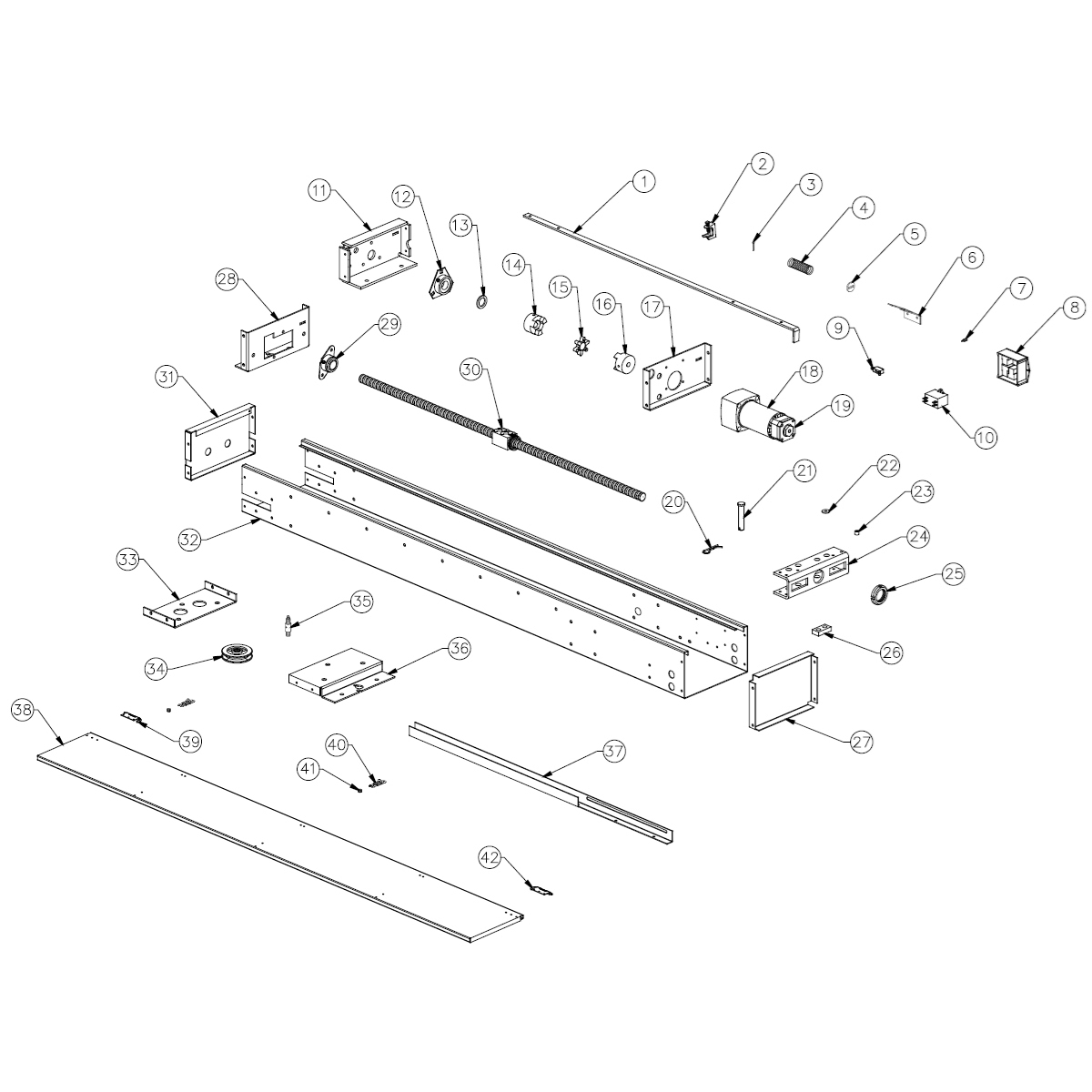 1
2
3
4
5
6
7
8
9
10
11
12
13
14
15
16
17
18
19
20
21
22
23
24
25
26
27
28
29
30
31
32
33
34
35
36
37
38
39
40
41
42