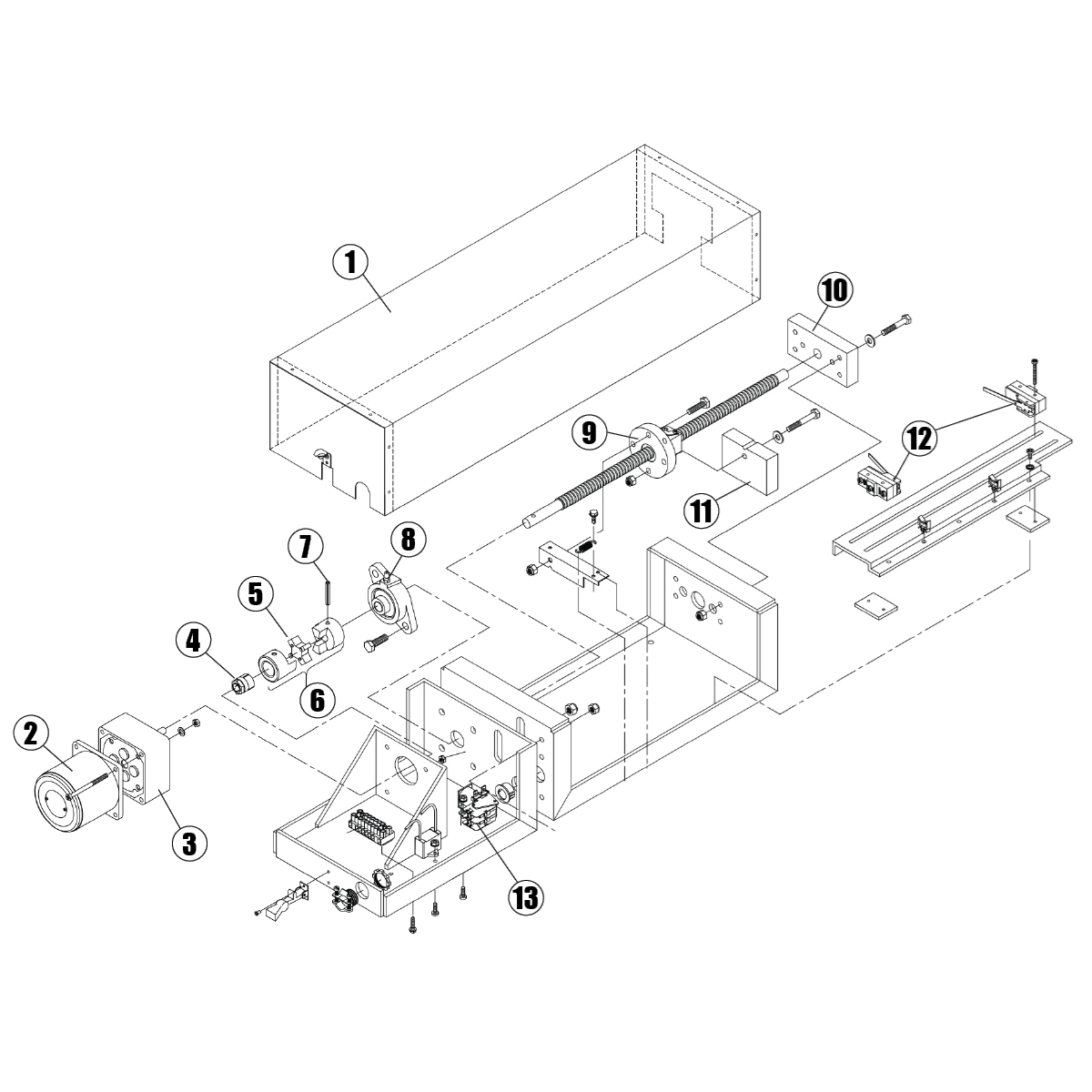 1
10
9
12
11
7
8
5
4
6
2
3
13