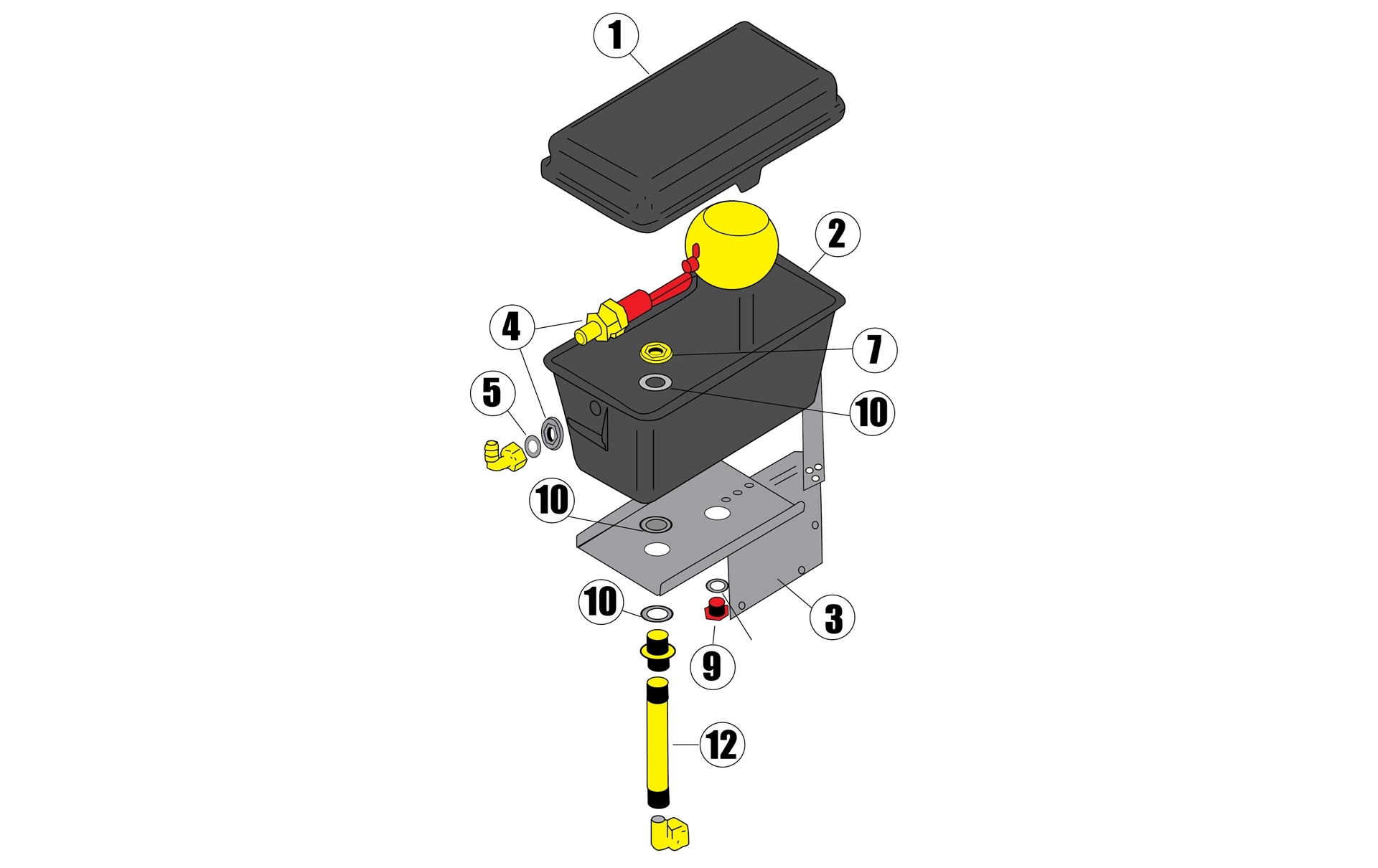 1
2
4
7
5
10
10
10
3
9
12